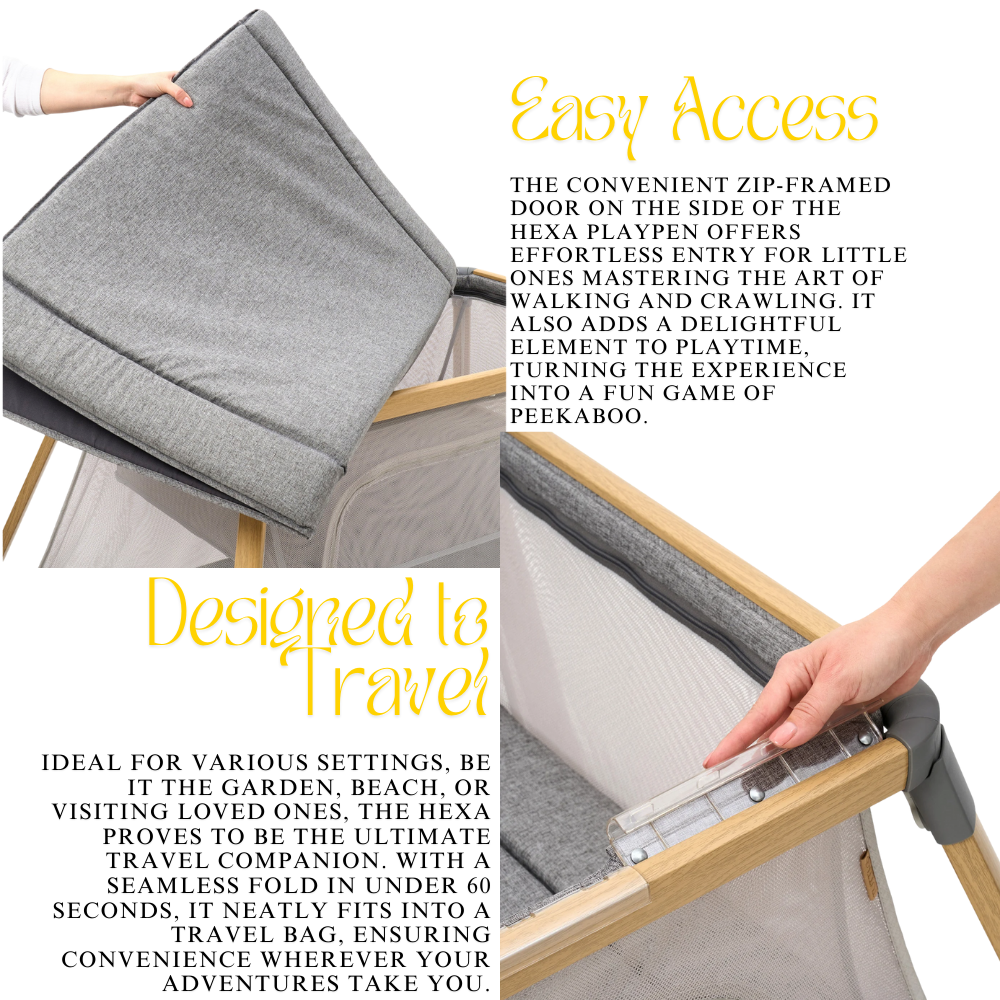 Easy Access

THE CONVENIENT ZIP-FRAMED DOOR ON THE SIDE OF THE HEXA PLAYPEN OFFERS EFFORTLESS ENTRY FOR LITTLE ONES MASTERING THE ART OF WALKING AND CRAWLING. IT ALSO ADDS A DELIGHTFUL ELEMENT TO PLAYTIME, TURNING THE EXPERIENCE INTO A FUN GAME OF PEEKABOO.

Designed to Travel

IDEAL FOR VARIOUS SETTINGS, BE IT THE GARDEN, BEACH, OR VISITING LOVED ONES, THE HEXA PROVES TO BE THE ULTIMATE TRAVEL COMPANION. WITH A SEAMLESS FOLD IN UNDER 60 SECONDS, IT NEATLY FITS INTO A TRAVEL BAG, ENSURING CONVENIENCE WHEREVER YOUR ADVENTURES TAKE YOU.