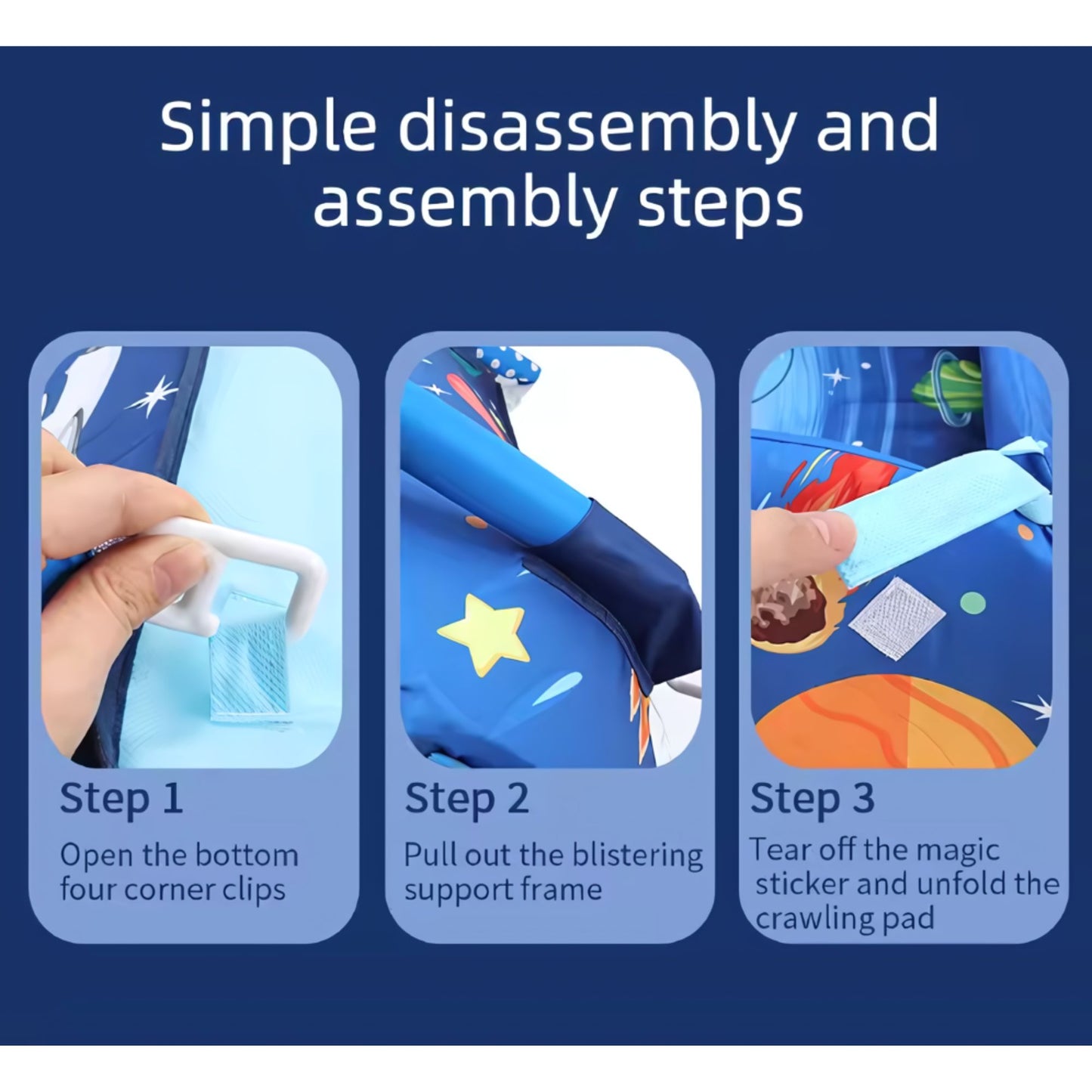 Simple disassembly and assembly steps

Step 1

Open the bottom four corner clips

Step 2

Pull out the blistering support frame

Step 3

Tear off the magic sticker and unfold the crawling pad