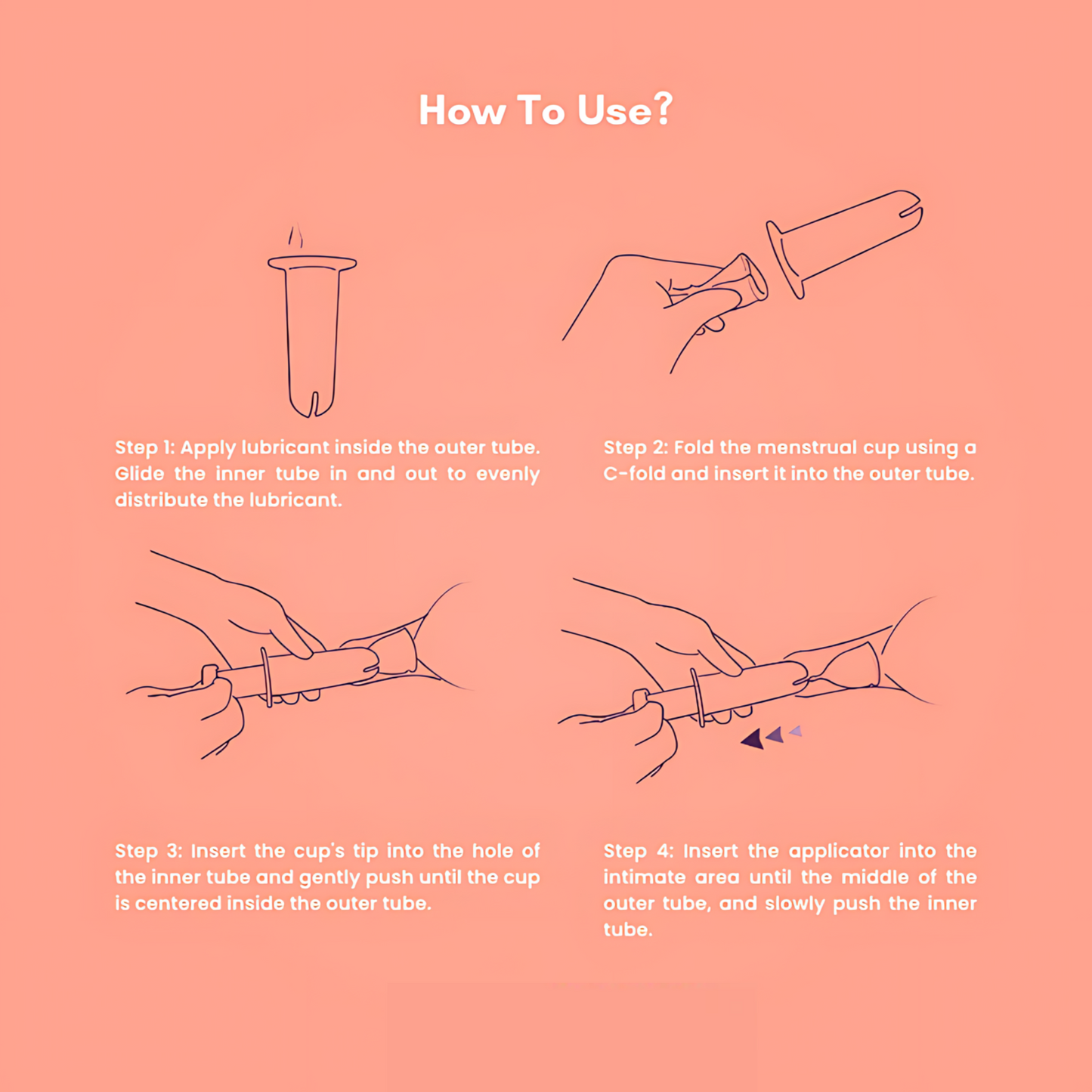 How To Use?

Step 1: Apply lubricant inside the outer tube. Glide the inner tube in and out to evenly distribute the lubricant.

Step 2: Fold the menstrual cup using a C-fold and insert it into the outer tube.

Step 3: Insert the cup's tip into the hole of the inner tube and gently push until the cup is centered inside the outer tube.

Step 4: Insert the applicator into the intimate area until the middle of the outer tube, and slowly push the inner tube.