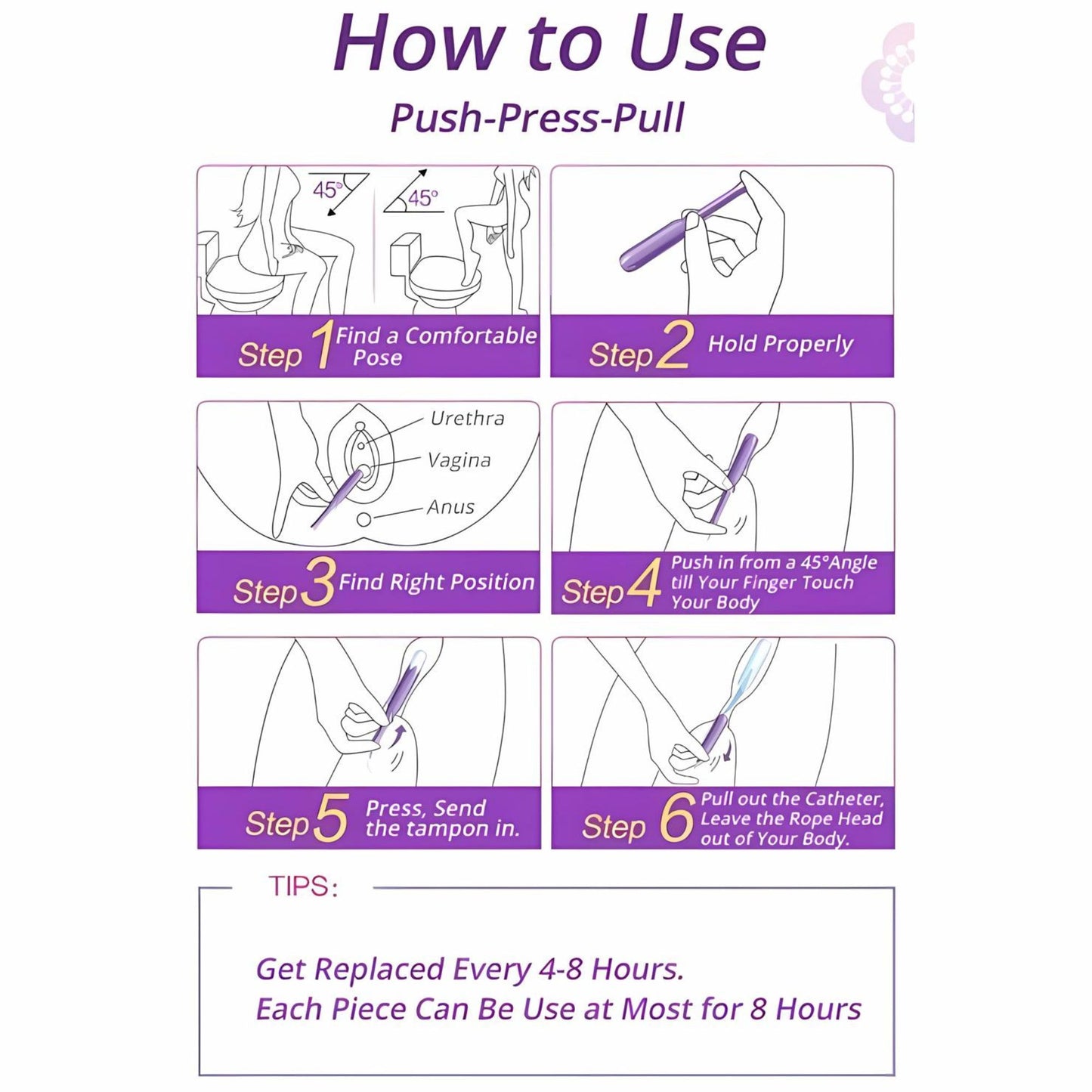 How to Use

Push-Press-Pull

45°

45°

Step 1 Find a Comfortable Pose

Step 2 Hold Properly

Urethra

Vagina

Anus

Step 3 Find Right Position

Step 4 Push in from a 45°Angle till Your Finger Touch Your Body

Step 5 Press, Send the tampon in.

Step 6 Pull out the Catheter, Leave the Rope Head out of Your Body.

TIPS:

Get Replaced Every 4-8 Hours.
Each Piece Can Be Use at Most for 8 Hours