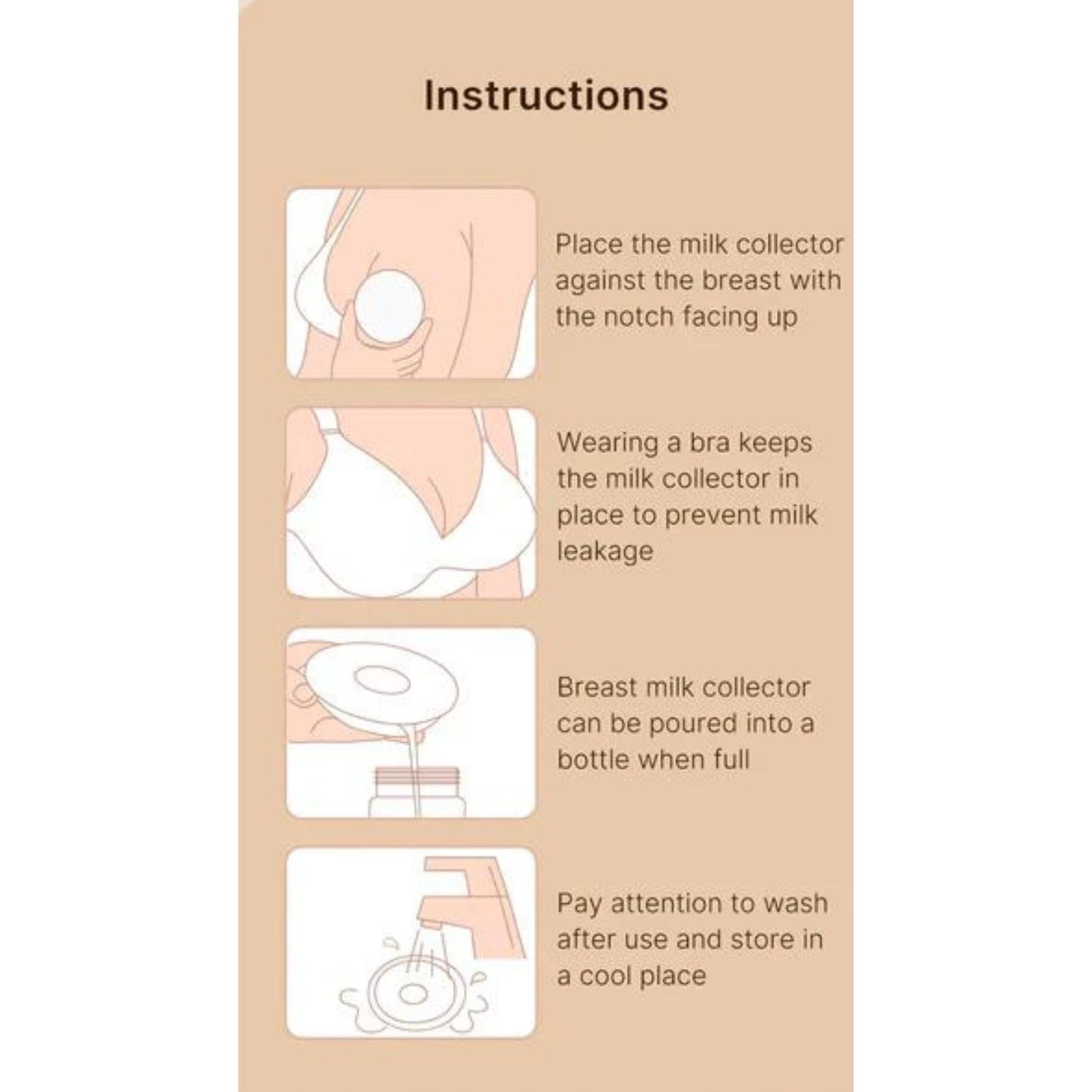 Instructions

Place the milk collector against the breast with the notch facing up

Wearing a bra keeps the milk collector in place to prevent milk leakage

Breast milk collector can be poured into a bottle when full

Pay attention to wash after use and store in a cool place