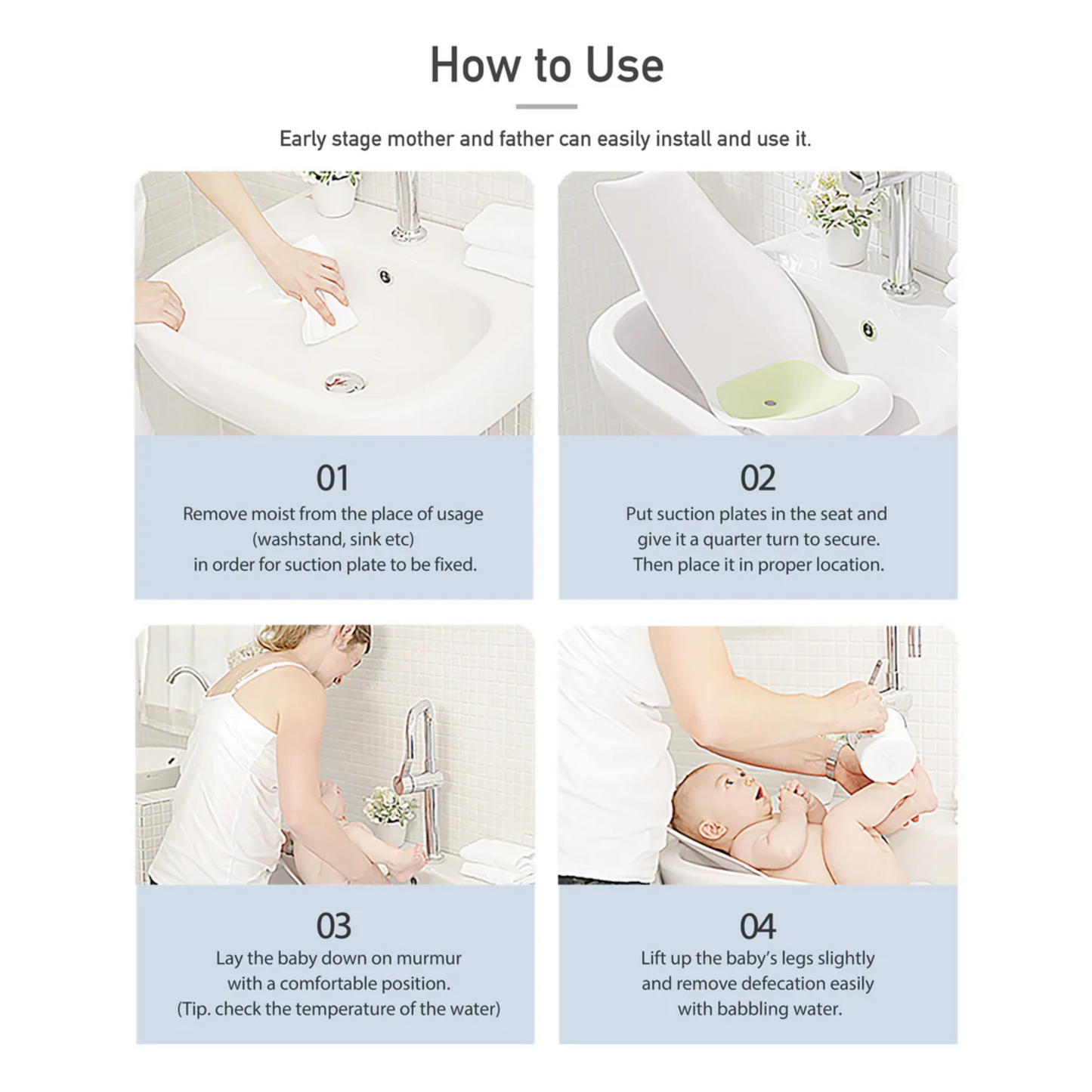 How to Use

Early stage mother and father can easily install and use it.

01
Remove moist from the place of usage (washstand, sink etc) in order for suction plate to be fixed.

02
Put suction plates in the seat and give it a quarter turn to secure. Then place it in proper location.

03
Lay the baby down on murmur with a comfortable position. (Tip. check the temperature of the water)

04
Lift up the baby's legs slightly and remove defecation easily with babbling water.