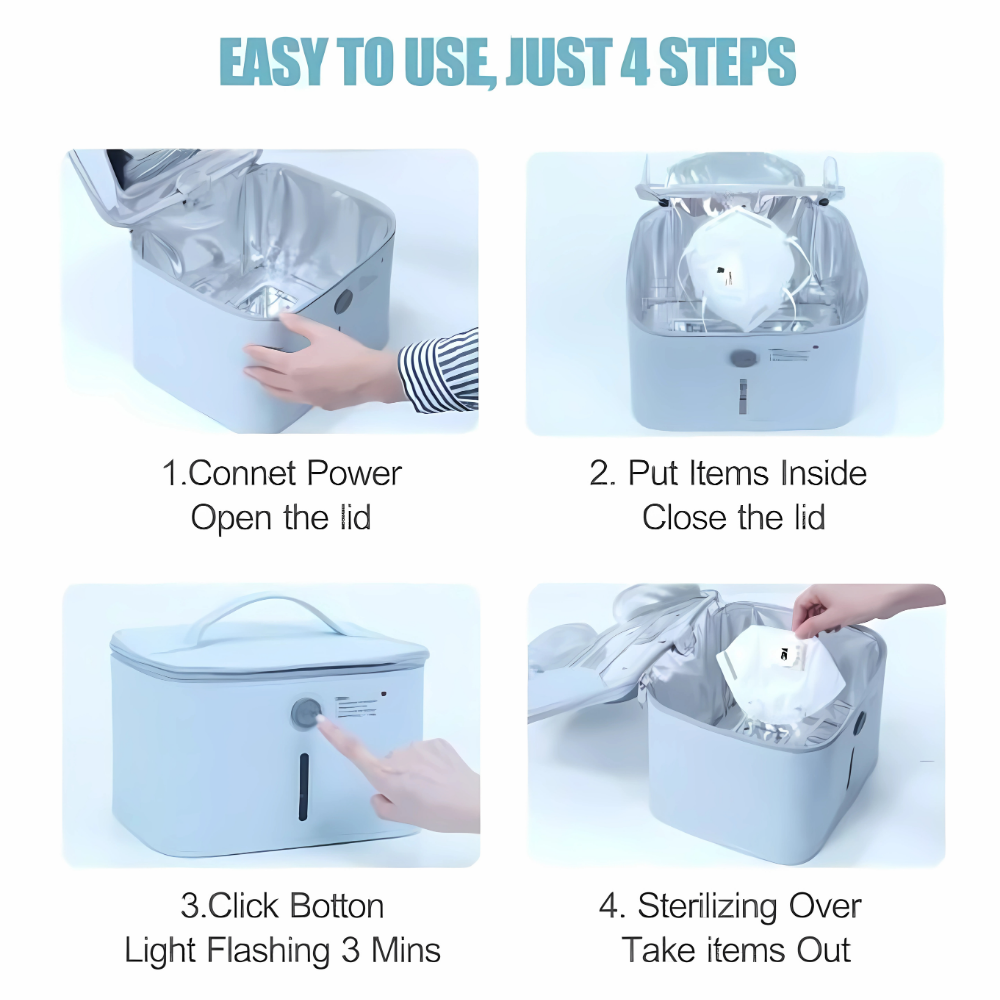 EASY TO USE, JUST 4 STEPS

1.Connet Power
Open the lid

2. Put Items Inside
Close the lid

3.Click Botton
Light Flashing 3 Mins

4. Sterilizing Over
Take items Out