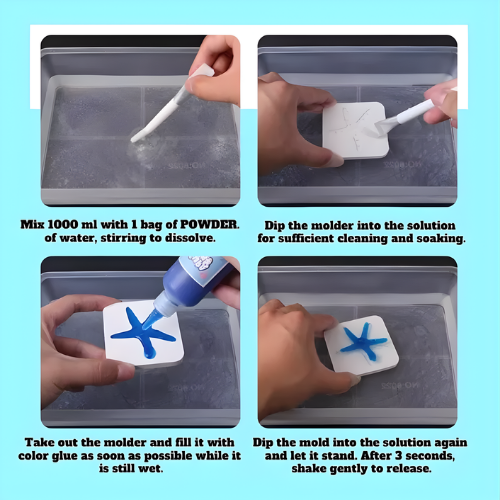 Mix 1000 ml with 1 bag of POWDER. of water, stirring to dissolve.

Dip the molder into the solution for sufficient cleaning and soaking.

Take out the molder and fill it with color glue as soon as possible while it is still wet.

Dip the mold into the solution again and let it stand. After 3 seconds, shake gently to release.