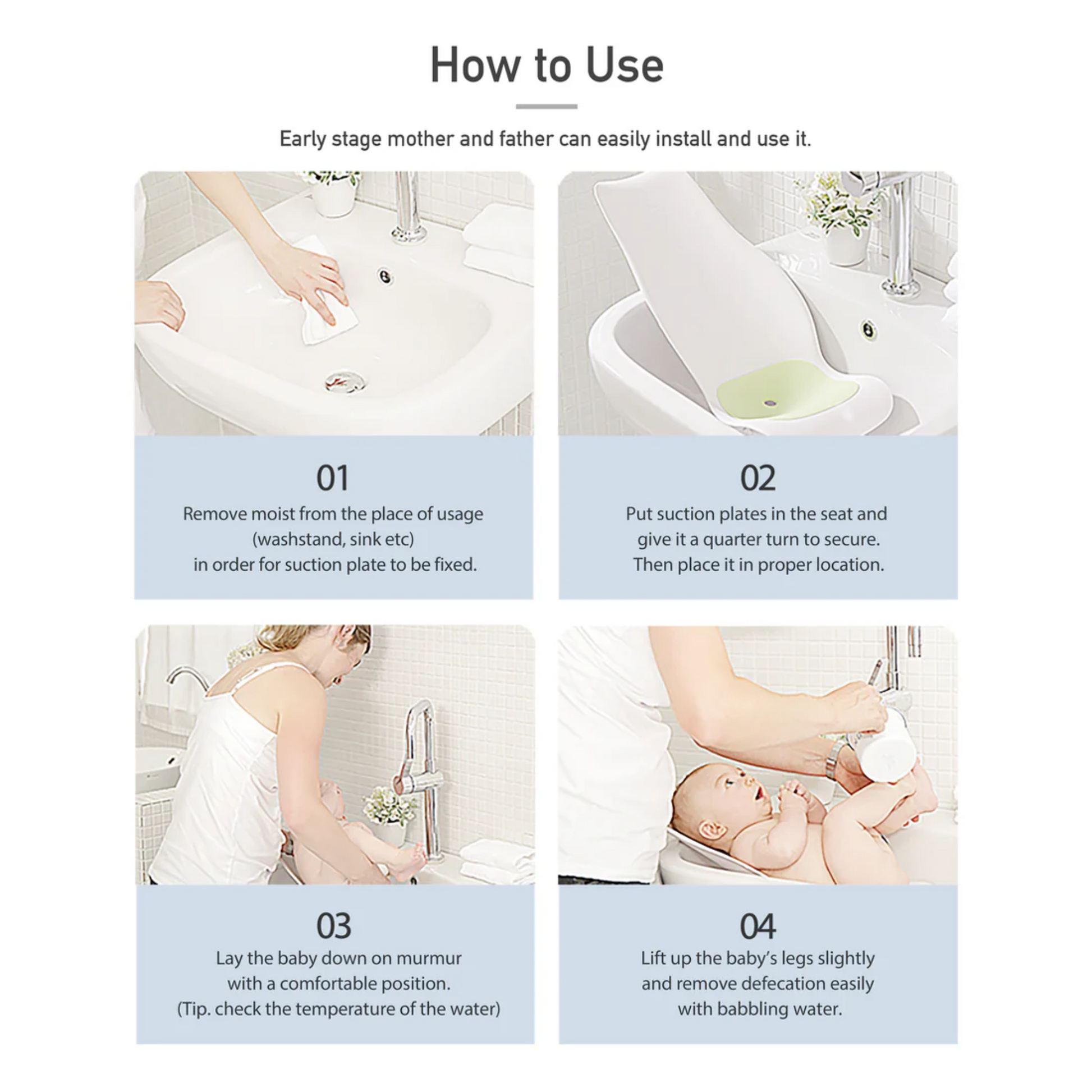 How to Use

Early stage mother and father can easily install and use it.

01
Remove moist from the place of usage (washstand, sink etc) in order for suction plate to be fixed.

02
Put suction plates in the seat and give it a quarter turn to secure. Then place it in proper location.

03
Lay the baby down on murmur with a comfortable position. (Tip. check the temperature of the water)

04
Lift up the baby's legs slightly and remove defecation easily with babbling water.